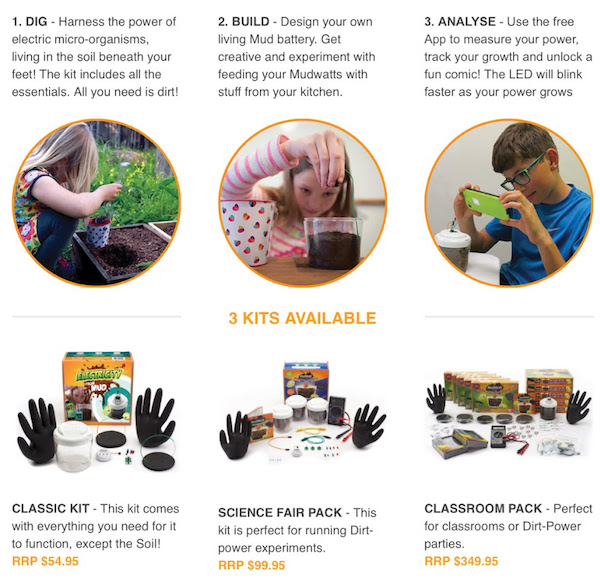 1. DIG - Harness the power of electric micro-organisms, living in the soil beneath your feet! The kit includes all the essentials. All you need is dirt!

2. BUILD - Design your own living Mud battery. Get creative and experiment with feeding your Mudwatts with stuff from your kitchen.

3. ANALYSE - Use the free App to measure your power, track your growth and unlock a fun comic! The LED will blink faster as your power grows

3 KITS AVAILABLE

ELECTRICITY FROM MUD

CLASSIC KIT - This kit comes with everything you need for it to function, except the Soil!
RRP $54.95

SCIENCE FAIR PACK - This kit is perfect for running Dirt-power experiments.
RRP $99.95

CLASSROOM PACK - Perfect for classrooms or Dirt-Power parties.
RRP $349.95