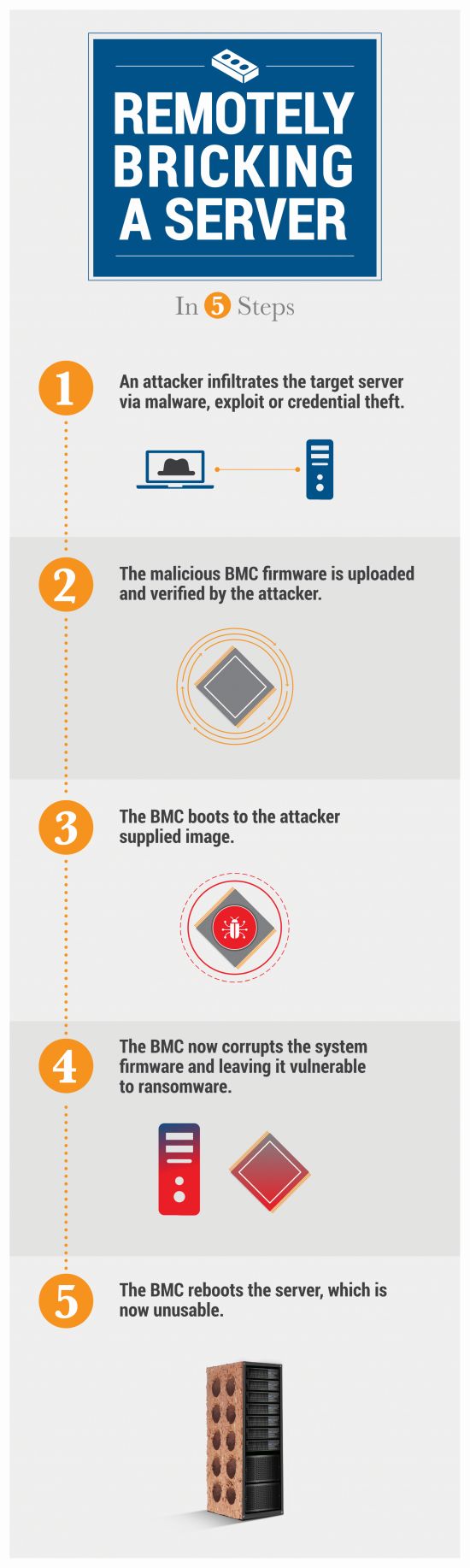 REMOTELY BRICKING A SERVER

In 5 Steps

1

An attacker infiltrates the target server via malware, exploit or credential theft.

2

The malicious BMC firmware is uploaded and verified by the attacker.

3

The BMC boots to the attacker supplied image.

4

The BMC now corrupts the system firmware and leaving it vulnerable to ransomware.

5

The BMC reboots the server, which is now unusable.